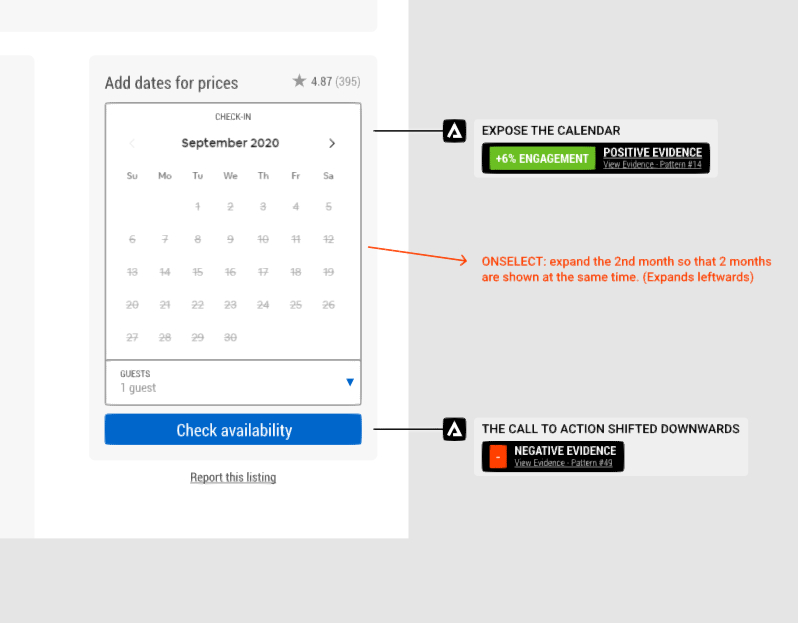 Add dates for prices ★ 4.87 (395)

CHECK-IN

September 2020

| Su | Mo | Tu | We | Th | Fr | Sa |
|---|---|---|---|---|---|---|
| | | 1 | 2 | 3 | 4 | 5 |
| 6 | 7 | 8 | 9 | 10 | 11 | 12 |
| 13 | 14 | 15 | 16 | 17 | 18 | 19 |
| 20 | 21 | 22 | 23 | 24 | 25 | 26 |
| 27 | 28 | 29 | 30 | | | |

GUESTS
1 guest

Check availability

Report this listing

EXPOSE THE CALENDAR
+6% ENGAGEMENT POSITIVE EVIDENCE
View Evidence - Pattern #14

ONSELECT: expand the 2nd month so that 2 months are shown at the same time. (Expands leftwards)

THE CALL TO ACTION SHIFTED DOWNWARDS
- NEGATIVE EVIDENCE
View Evidence - Pattern #49